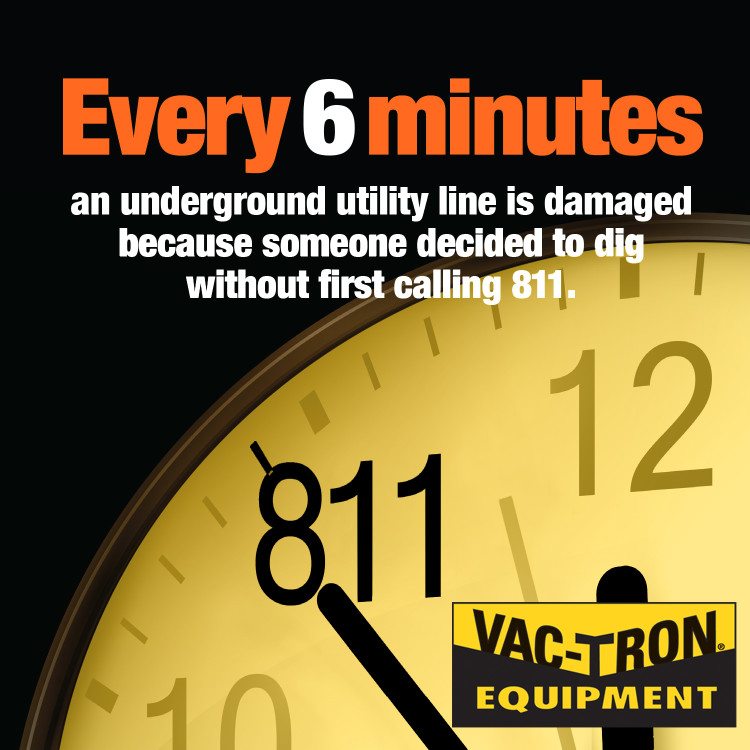 Every 6 minutes

an underground utility line is damaged because someone decided to dig without first calling 811.

12

811

10

VAC-TRON®
EQUIPMENT